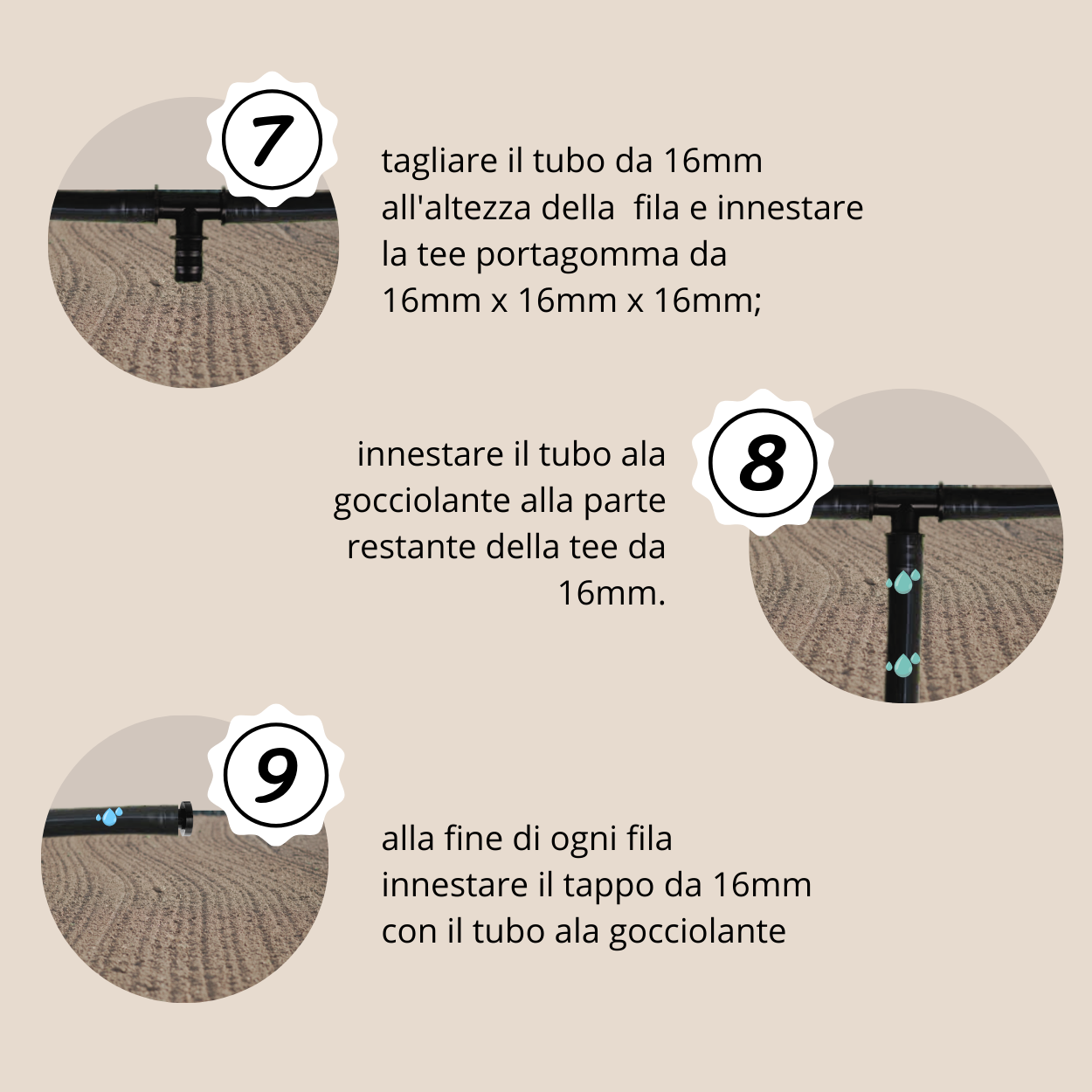 7

tagliare il tubo da 16mm all'altezza della  fila e innestare la tee portagomma da 16mm x 16mm x 16mm;

8

innestare il tubo ala gocciolante alla parte restante della tee da 16mm.

9

alla fine di ogni fila innestare il tappo da 16mm con il tubo ala gocciolante