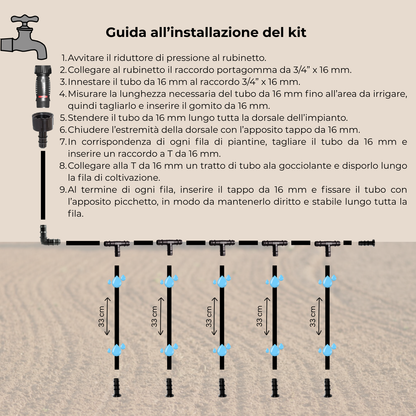 Guida all’installazione del kit

1. Avvitare il riduttore di pressione al rubinetto.
2. Collegare al rubinetto il raccordo portagomma da 3/4” x 16 mm.
3. Innestare il tubo da 16 mm al raccordo 3/4” x 16 mm.
4. Misurare la lunghezza necessaria del tubo da 16 mm fino all’area da irrigare, quindi tagliarlo e inserire il gomito da 16 mm.
5. Stendere il tubo da 16 mm lungo tutta la dorsale dell’impianto.
6. Chiudere l’estremità della dorsale con l’apposito tappo da 16 mm.
7. In corrispondenza di ogni fila di piantine, tagliare il tubo da 16 mm e inserire un raccordo a T da 16 mm.
8. Collegare alla T da 16 mm un tratto di tubo ala gocciolante e disporlo lungo la fila di coltivazione.
9. Al termine di ogni fila, inserire il tappo da 16 mm e fissare il tubo con l’apposito picchetto, in modo da mantenerlo diritto e stabile lungo tutta la fila.

33 cm
33 cm
33 cm
33 cm
33 cm