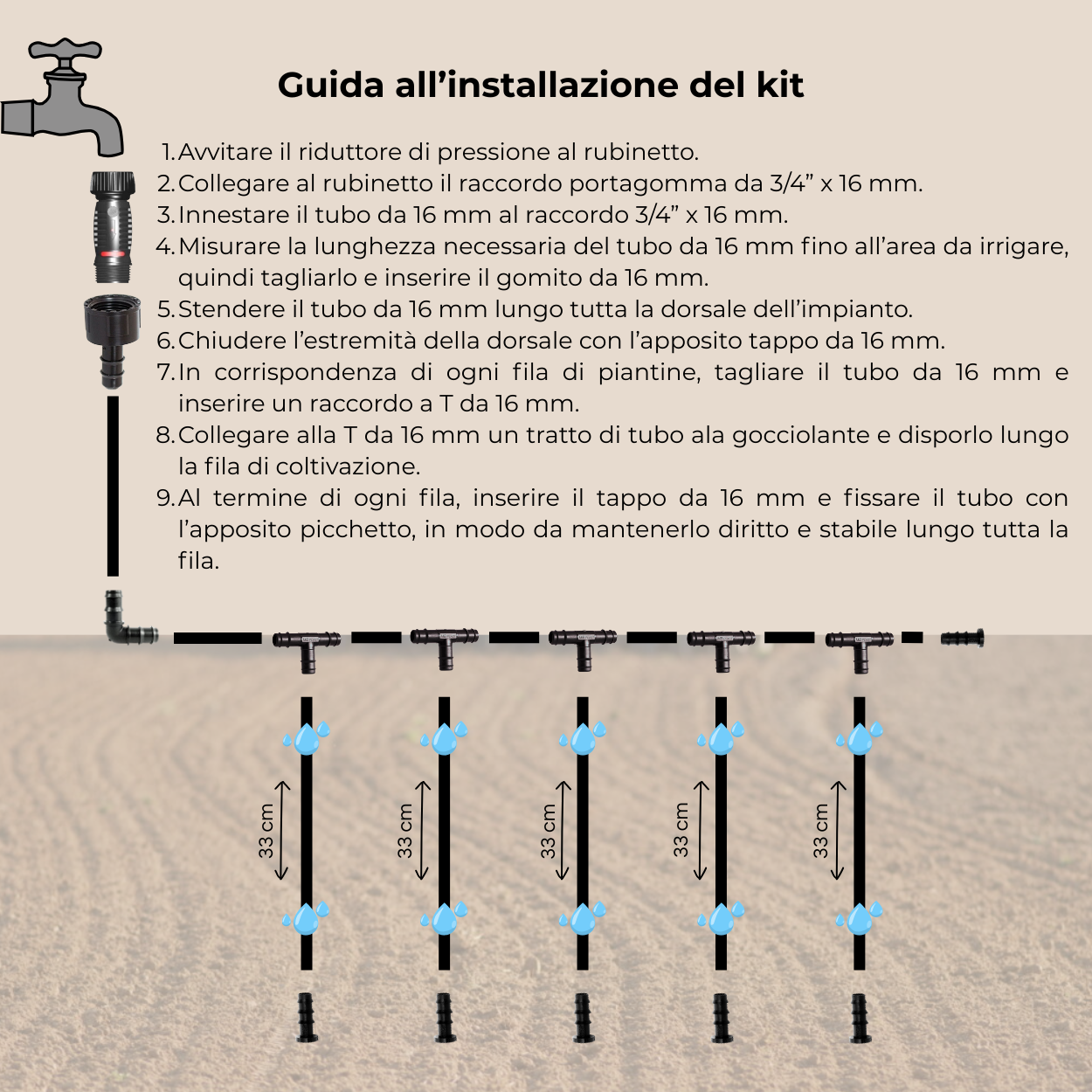 Guida all’installazione del kit

1. Avvitare il riduttore di pressione al rubinetto.
2. Collegare al rubinetto il raccordo portagomma da 3/4” x 16 mm.
3. Innestare il tubo da 16 mm al raccordo 3/4” x 16 mm.
4. Misurare la lunghezza necessaria del tubo da 16 mm fino all’area da irrigare, quindi tagliarlo e inserire il gomito da 16 mm.
5. Stendere il tubo da 16 mm lungo tutta la dorsale dell’impianto.
6. Chiudere l’estremità della dorsale con l’apposito tappo da 16 mm.
7. In corrispondenza di ogni fila di piantine, tagliare il tubo da 16 mm e inserire un raccordo a T da 16 mm.
8. Collegare alla T da 16 mm un tratto di tubo ala gocciolante e disporlo lungo la fila di coltivazione.
9. Al termine di ogni fila, inserire il tappo da 16 mm e fissare il tubo con l’apposito picchetto, in modo da mantenerlo diritto e stabile lungo tutta la fila.

33 cm

33 cm

33 cm

33 cm

33 cm