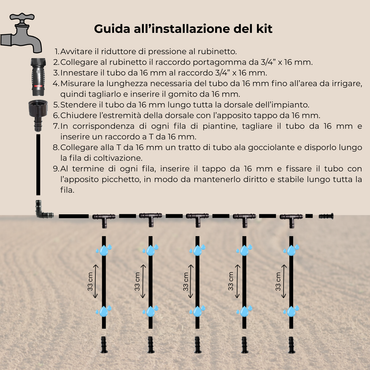 Guida all’installazione del kit

1. Avvitare il riduttore di pressione al rubinetto.
2. Collegare al rubinetto il raccordo portagomma da 3/4” x 16 mm.
3. Innestare il tubo da 16 mm al raccordo 3/4” x 16 mm.
4. Misurare la lunghezza necessaria del tubo da 16 mm fino all’area da irrigare, quindi tagliarlo e inserire il gomito da 16 mm.
5. Stendere il tubo da 16 mm lungo tutta la dorsale dell’impianto.
6. Chiudere l’estremità della dorsale con l’apposito tappo da 16 mm.
7. In corrispondenza di ogni fila di piantine, tagliare il tubo da 16 mm e inserire un raccordo a T da 16 mm.
8. Collegare alla T da 16 mm un tratto di tubo ala gocciolante e disporlo lungo la fila di coltivazione.
9. Al termine di ogni fila, inserire il tappo da 16 mm e fissare il tubo con l’apposito picchetto, in modo da mantenerlo diritto e stabile lungo tutta la fila.

33 cm
33 cm
33 cm
33 cm
33 cm